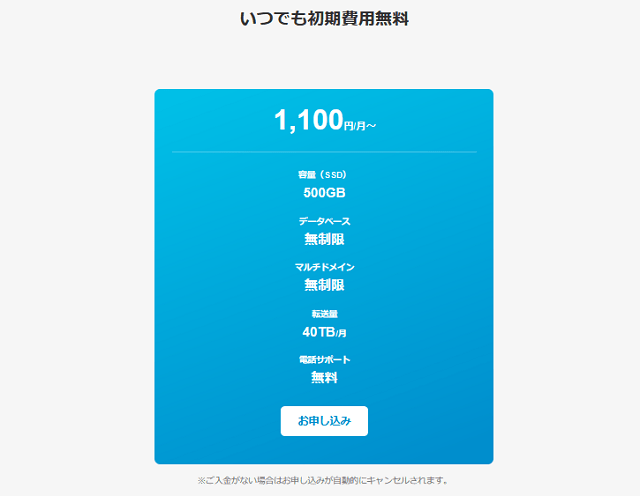 いつでも初期費用無料

1,100円/月～

容量（SSD）
500GB

データベース
無制限

マルチドメイン
無制限

転送量
40TB/月

電話サポート
無料

お申し込み

※ご入金がない場合はお申し込みが自動的にキャンセルされます。